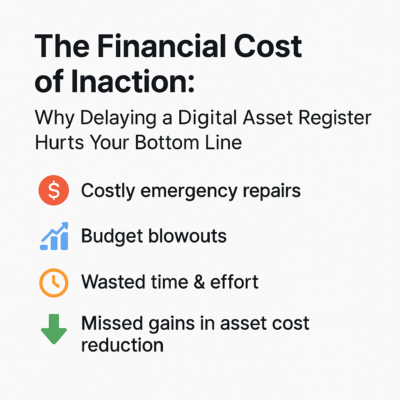 The Financial Cost of Inaction:

Why Delaying a Digital Asset Register Hurts Your Bottom Line

$ Costly emergency repairs

Budget blowouts

Wasted time & effort

Missed gains in asset cost reduction